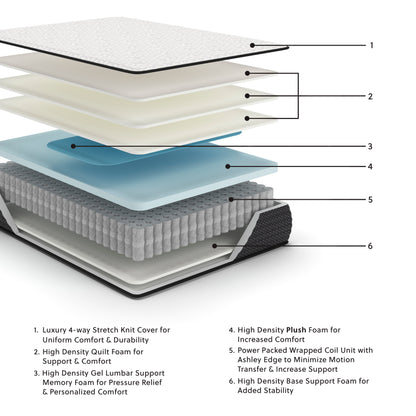 1

2

3

4

5

6

1. Luxury 4-way Stretch Knit Cover for Uniform Comfort & Durability

2. High Density Quilt Foam for Support & Comfort

3. High Density Gel Lumbar Support Memory Foam for Pressure Relief & Personalized Comfort

4. High Density Plush Foam for Increased Comfort

5. Power Packed Wrapped Coil Unit with Ashley Edge to Minimize Motion Transfer & Increase Support

6. High Density Base Support Foam for Added Stability